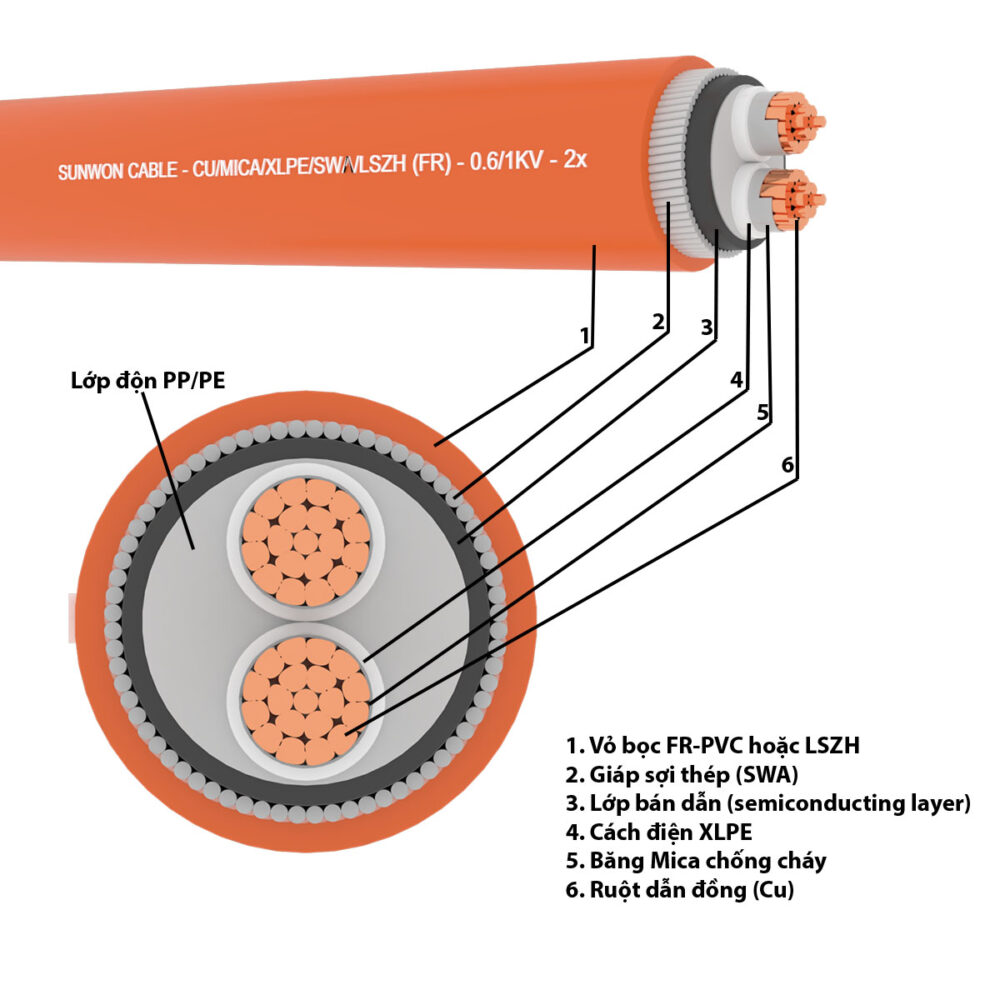 SUNWON CABLE - CU/MICA/XLPE/SWA/LSZH (FR) - 0.6/1KV - 2x

1

2

3

4

5

6

Lớp độn PP/PE

1. Vỏ bọc FR-PVC hoặc LSZH
2. Giáp sợi thép (SWA)
3. Lớp bán dẫn (semiconducting layer)
4. Cách điện XLPE
5. Băng Mica chống cháy
6. Ruột dẫn đồng (Cu)