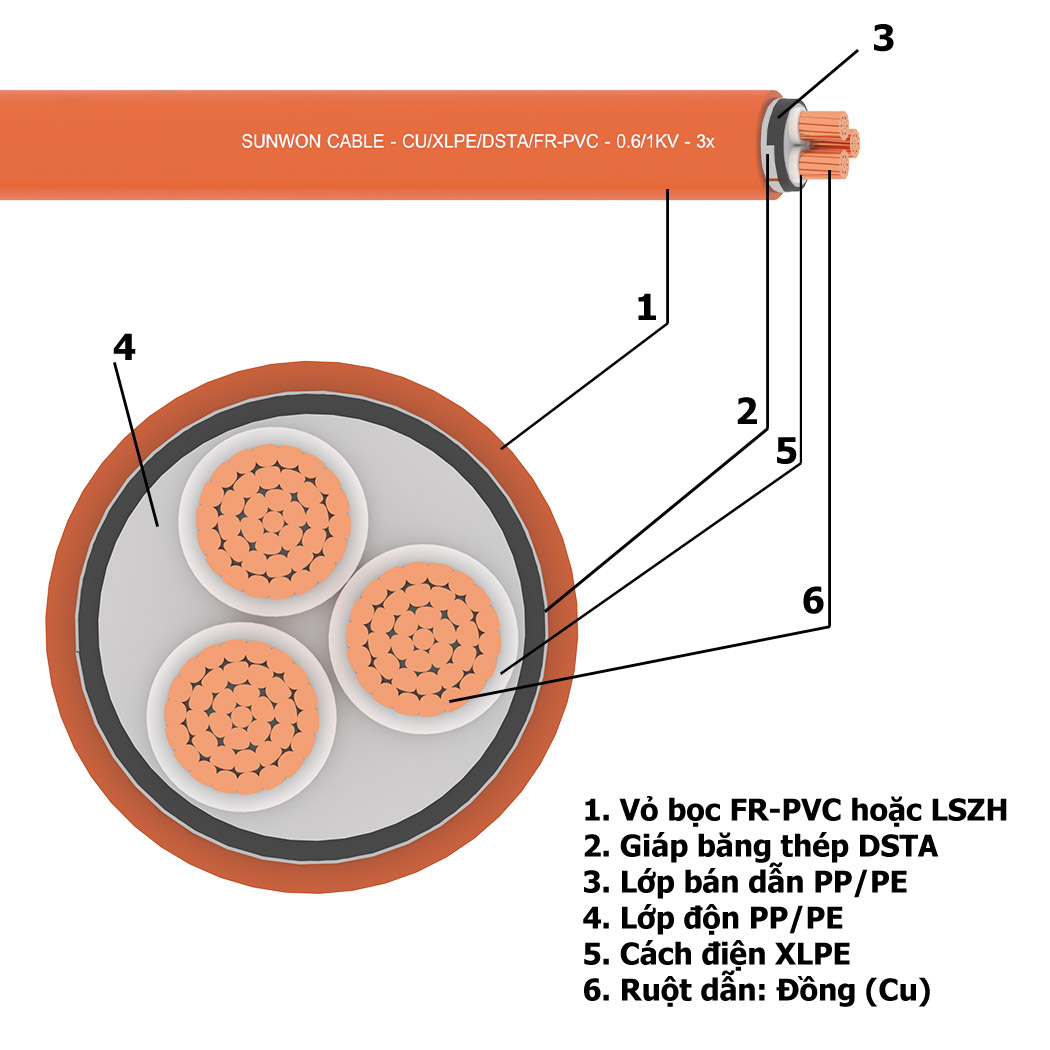 SUNWON CABLE - CU/XLPE/DSTA/FR-PVC - 0.6/1KV - 3x

3

1

4

2

5

6

1. Vỏ bọc FR-PVC hoặc LSZH
2. Giáp băng thép DSTA
3. Lớp bán dẫn PP/PE
4. Lớp độn PP/PE
5. Cách điện XLPE
6. Ruột dẫn: Đồng (Cu)