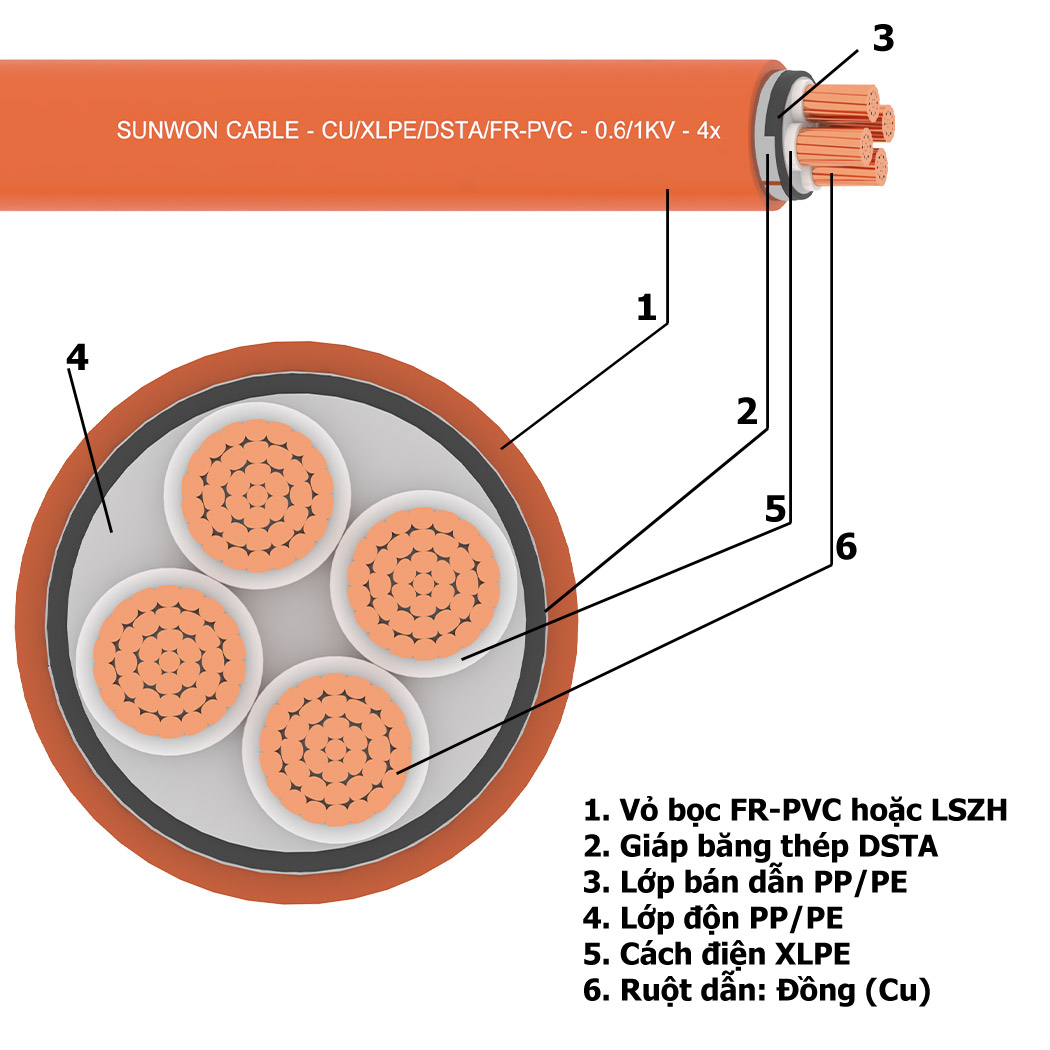 SUNWON CABLE - CU/XLPE/DSTA/FR-PVC - 0.6/1KV - 4x

3

1

4

2

5

6

1. Vỏ bọc FR-PVC hoặc LSZH
2. Giáp băng thép DSTA
3. Lớp bán dẫn PP/PE
4. Lớp độn PP/PE
5. Cách điện XLPE
6. Ruột dẫn: Đồng (Cu)